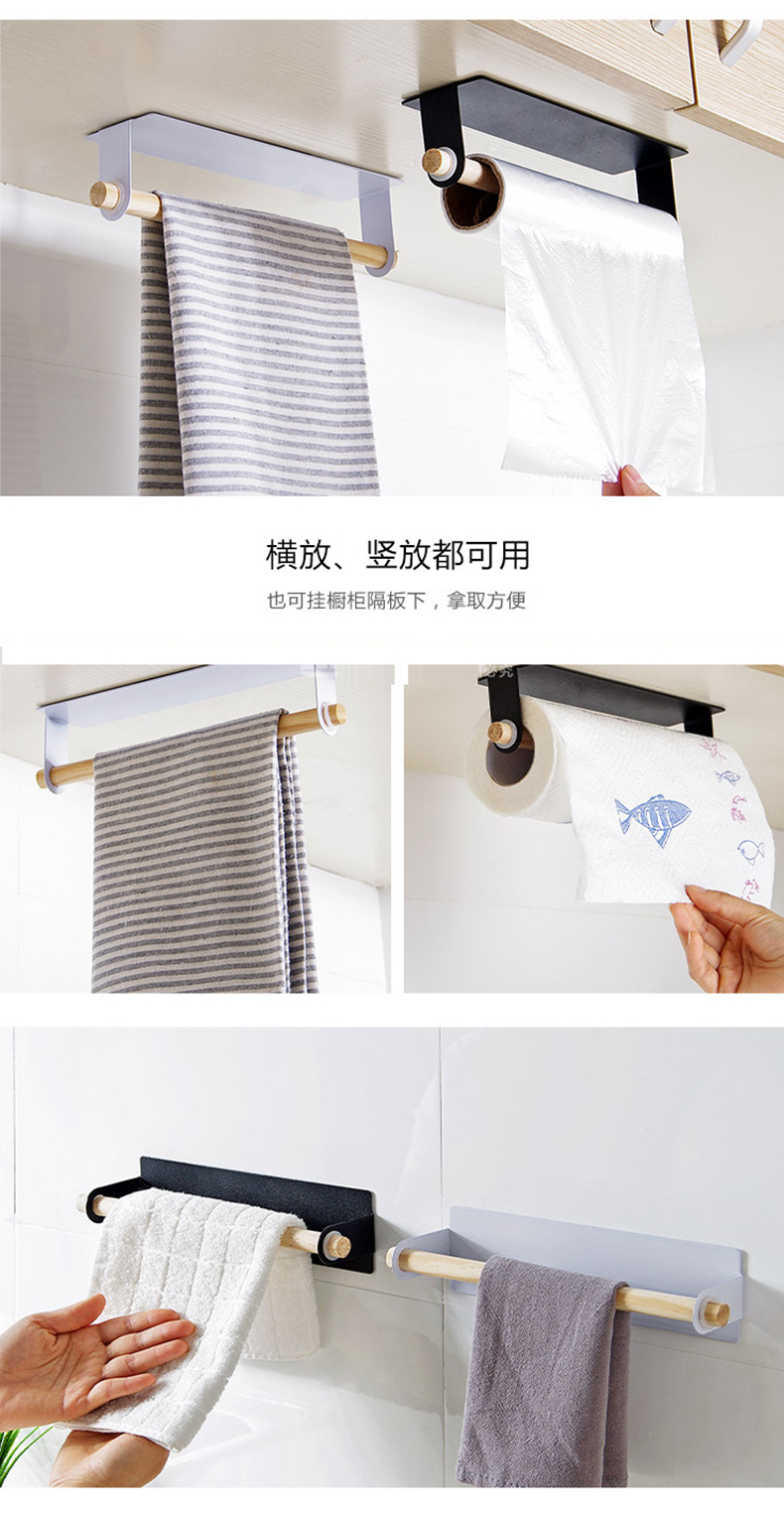 横放、竖放都可用

也可挂橱柜隔板下，拿取方便