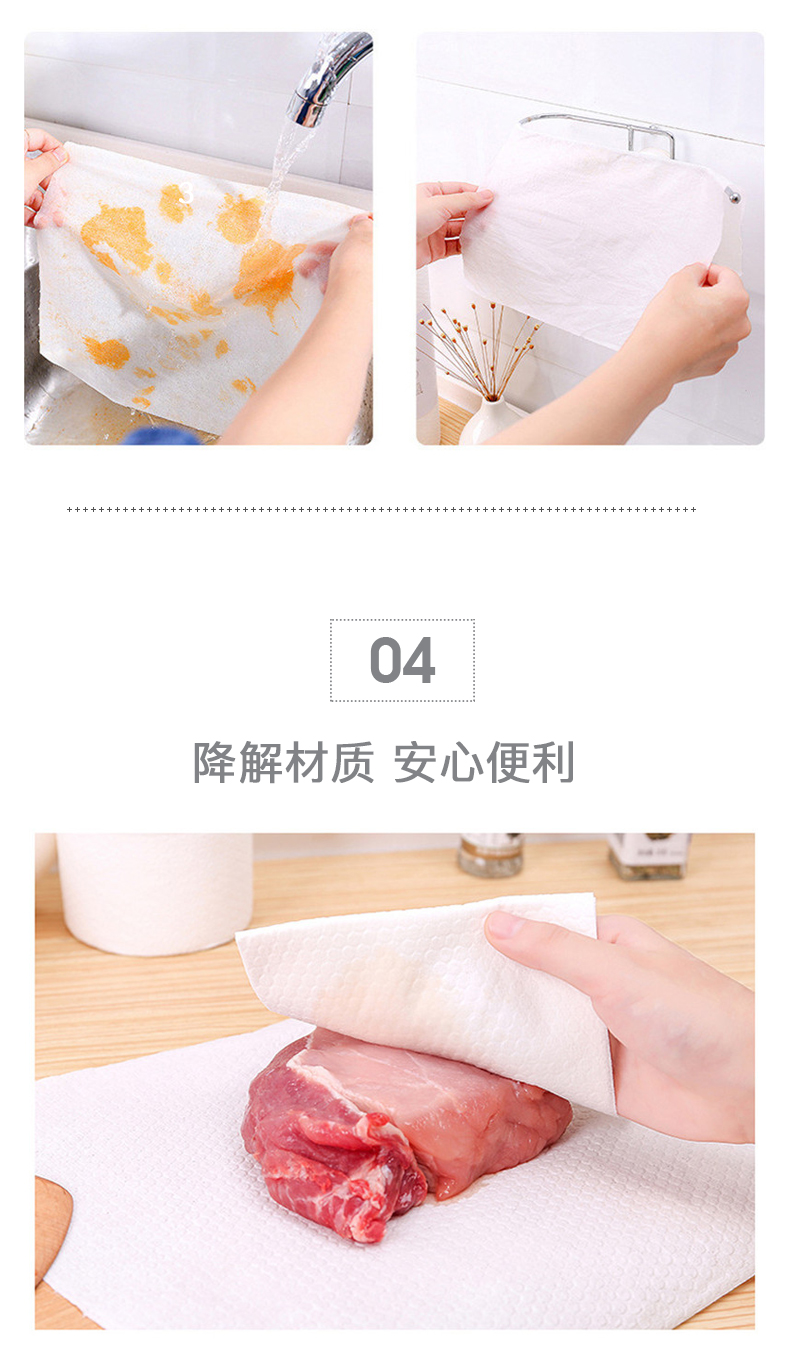 04

降解材质 安心便利