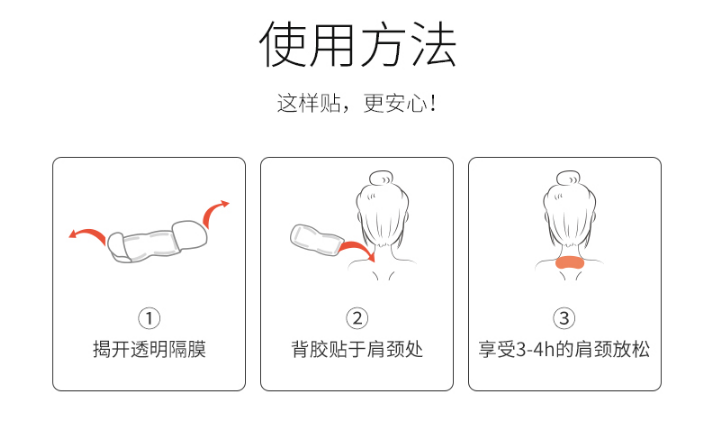 使用方法

这样贴，更安心！

①
揭开透明隔膜

②
背胶贴于肩颈处

③
享受3-4h的肩颈放松