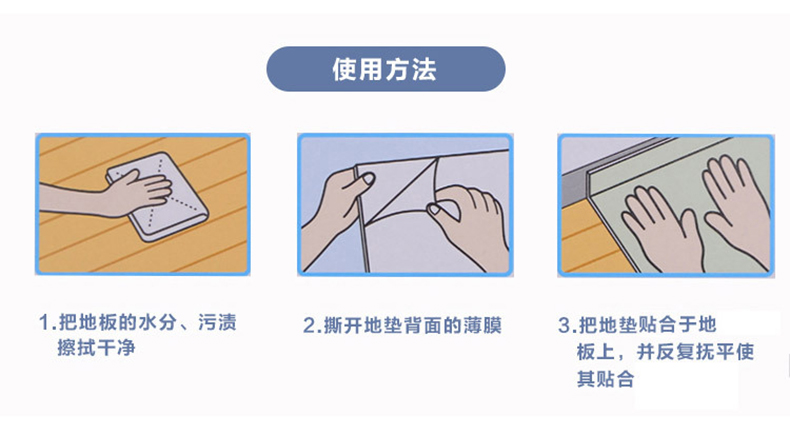 使用方法

1.把地板的水分、污渍擦拭干净

2.撕开地垫背面的薄膜

3.把地垫贴合于地板上，并反复抚平使其贴合