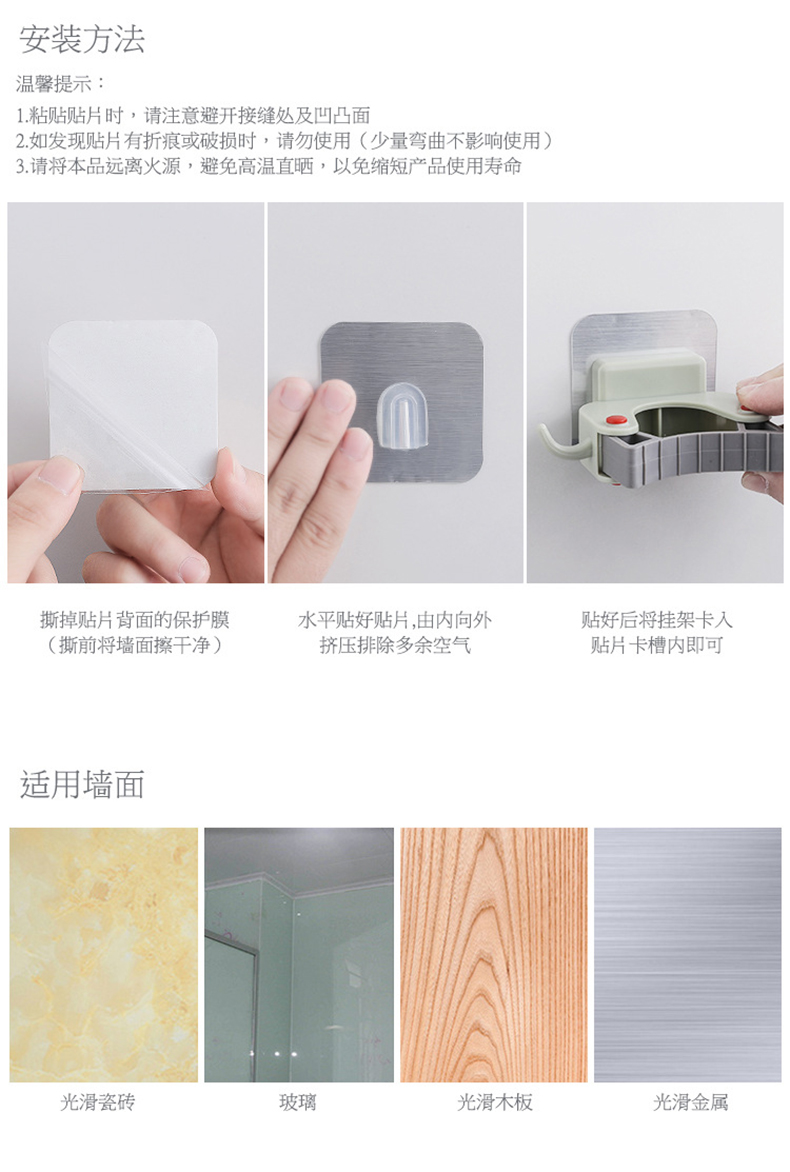 安装方法

温馨提示：

1.粘贴贴片时，请注意避开接缝处及凹凸面
2.如发现贴片有折痕或破损时，请勿使用（少量弯曲不影响使用）
3.请将本品远离火源，避免高温直晒，以免缩短产品使用寿命

撕掉贴片背面的保护膜
（撕前将墙面擦干净）

水平贴好贴片,由内向外
挤压排除多余空气

贴好后将挂架卡入
贴片卡槽内即可

适用墙面

光滑瓷砖

玻璃

光滑木板

光滑金属